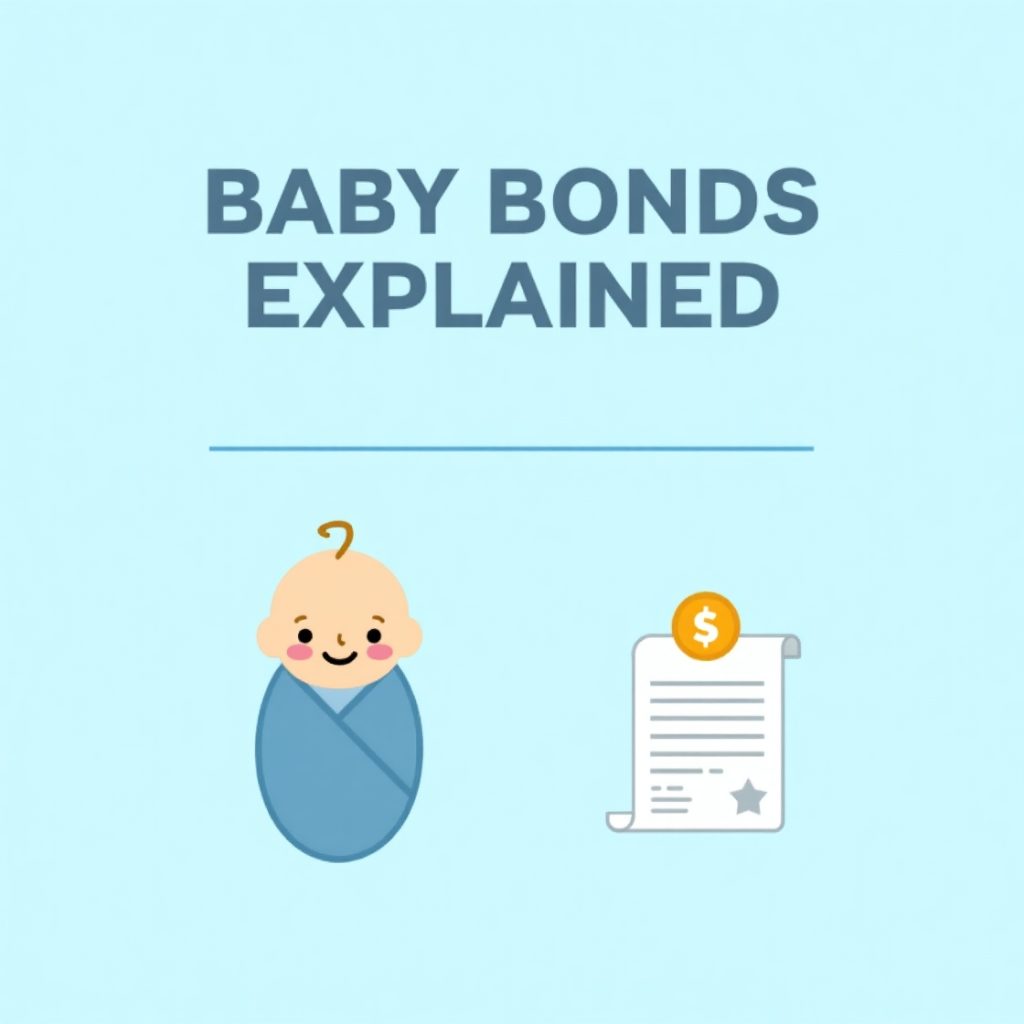 BABY BONDS EXPLAINED

$